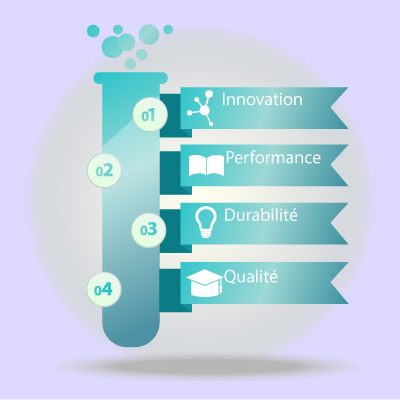 01
Innovation

02
Performance

03
Durabilité

04
Qualité